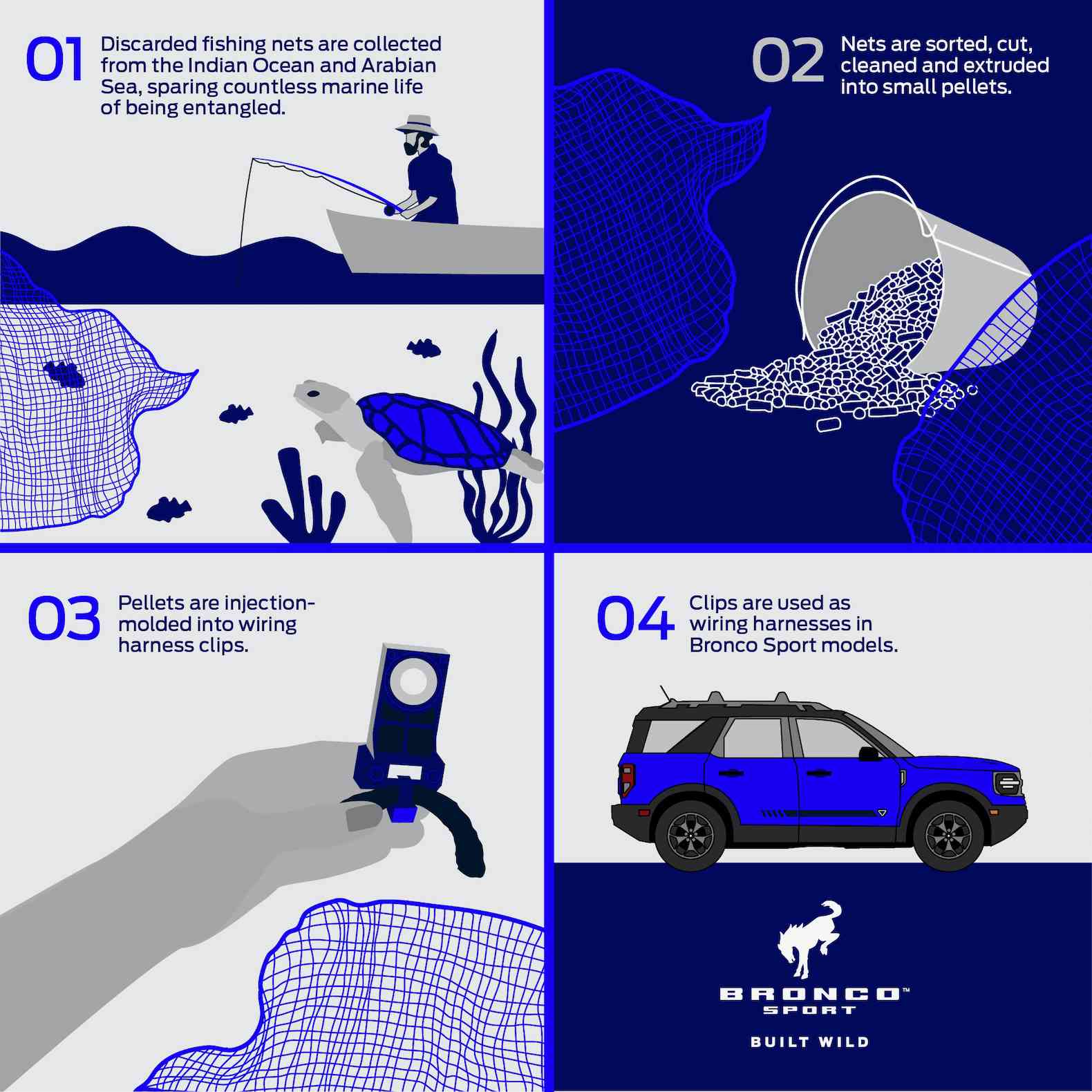 01 Discarded fishing nets are collected from the Indian Ocean and Arabian Sea, sparing countless marine life of being entangled.

02 Nets are sorted, cut, cleaned and extruded into small pellets.

03 Pellets are injection-molded into wiring harness clips.

04 Clips are used as wiring harnesses in Bronco Sport models.

BRONCO™
SPORT

BUILT WILD