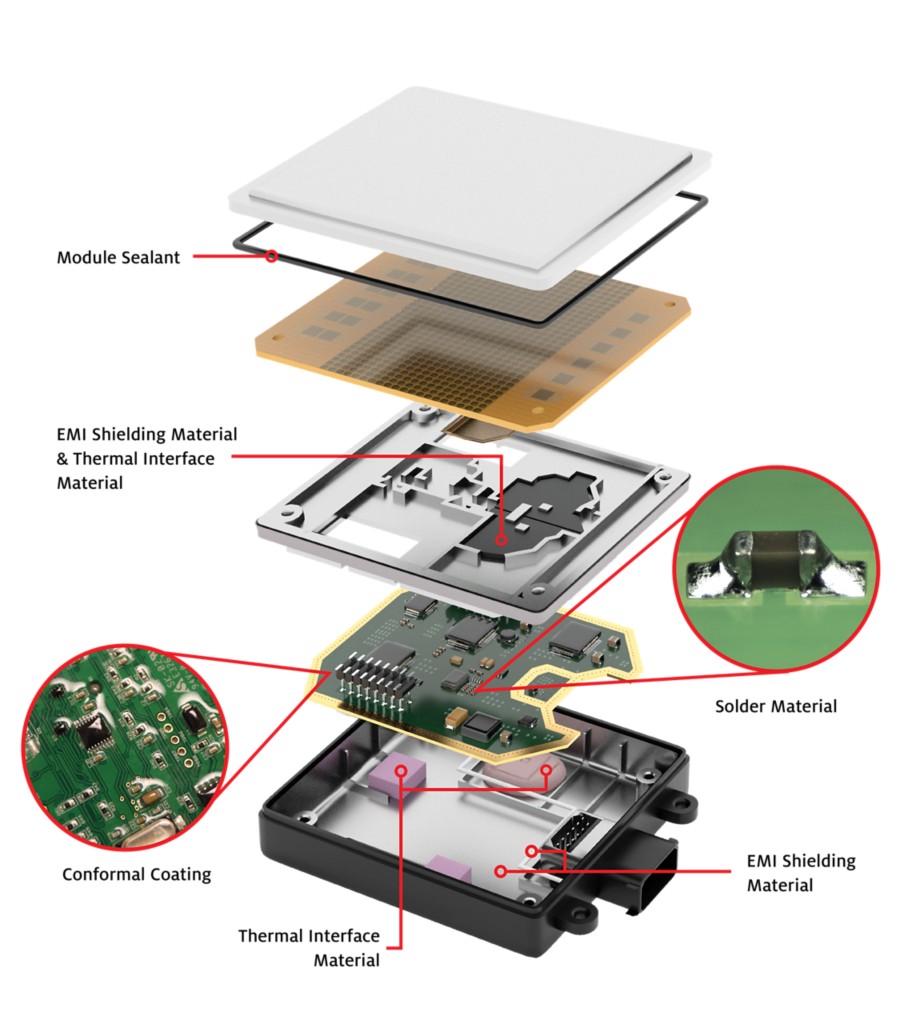 Module Sealant

EMI Shielding Material
& Thermal Interface
Material

Solder Material

Conformal Coating

EMI Shielding
Material

Thermal Interface
Material